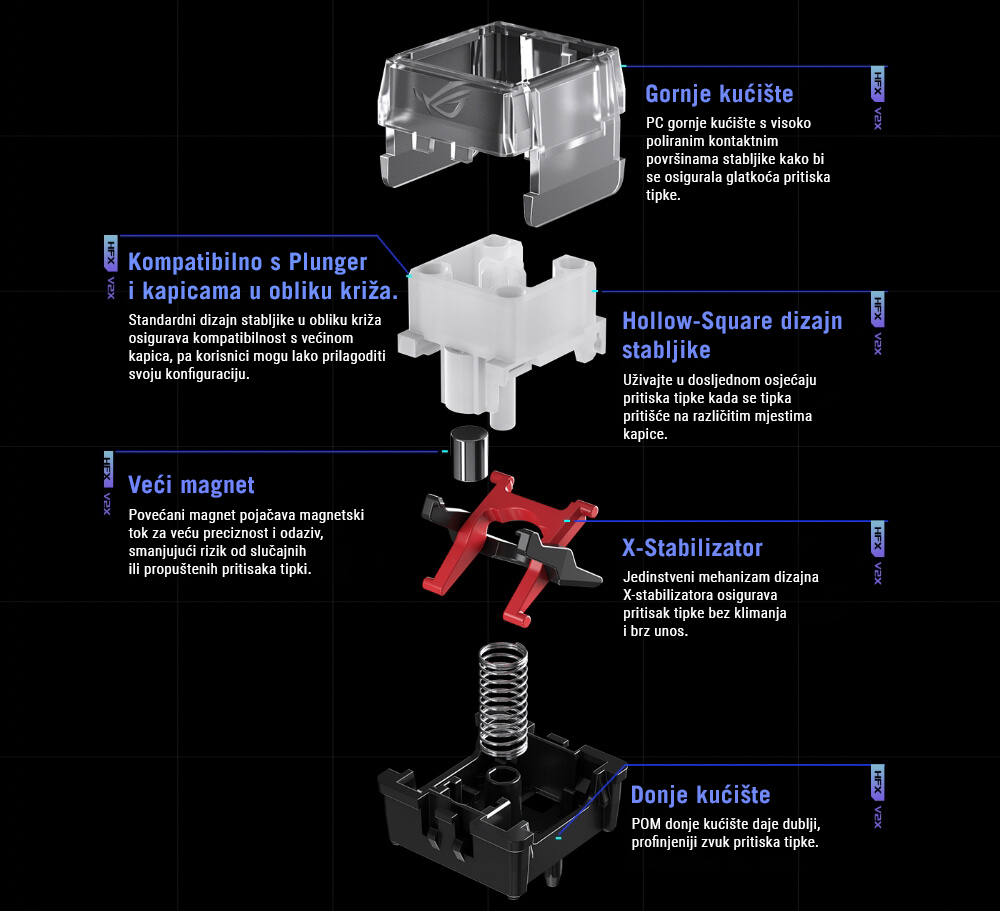 HFX V2X

Gornje kućište

PC gornje kućište s visoko poliranim kontaktnim površinama stabljike kako bi se osigurala glatkoća pritiska tipke.

HFX V2X

Kompatibilno s Plunger i kapicama u obliku križa.

Standardni dizajn stabljike u obliku križa osigurava kompatibilnost s većinom kapica, pa korisnici mogu lako prilagoditi svoju konfiguraciju.

HFX V2X

Hollow-Square dizajn stabljike

Uživajte u dosljednom osjećaju pritiska tipke kada se tipka pritišće na različitim mjestima kapice.

HFX V2X

Veći magnet

Povećani magnet pojačava magnetski tok za veću preciznost i odaziv, smanjujući rizik od slučajnih ili propuštenih pritisaka tipki.

HFX V2X

X-Stabilizator

Jedinstveni mehanizam dizajna X-stabilizatora osigurava pritisak tipke bez klimanja i brz unos.

HFX V2X

Donje kućište

POM donje kućište daje dublji, profinjeniji zvuk pritiska tipke.